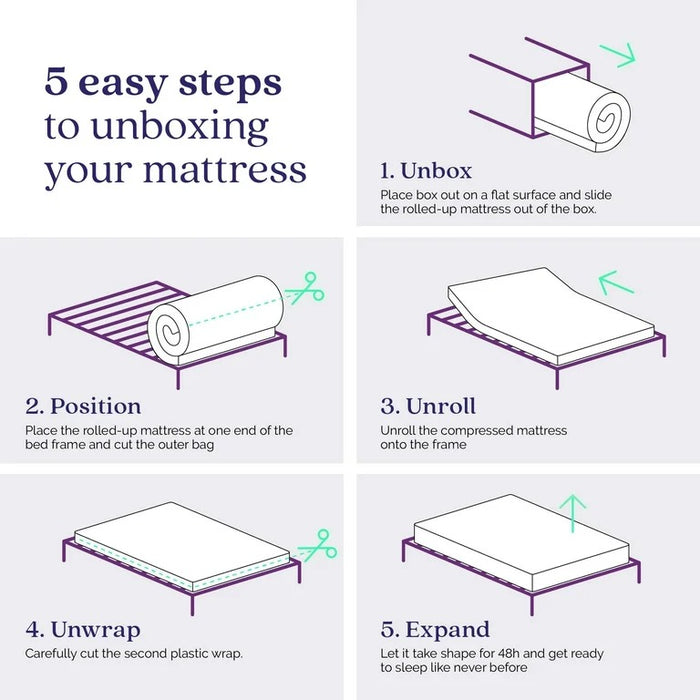 5 easy steps to unboxing your mattress

1. Unbox
Place box out on a flat surface and slide the rolled-up mattress out of the box.

2. Position
Place the rolled-up mattress at one end of the bed frame and cut the outer bag

3. Unroll
Unroll the compressed mattress onto the frame

4. Unwrap
Carefully cut the second plastic wrap.

5. Expand
Let it take shape for 48h and get ready to sleep like never before